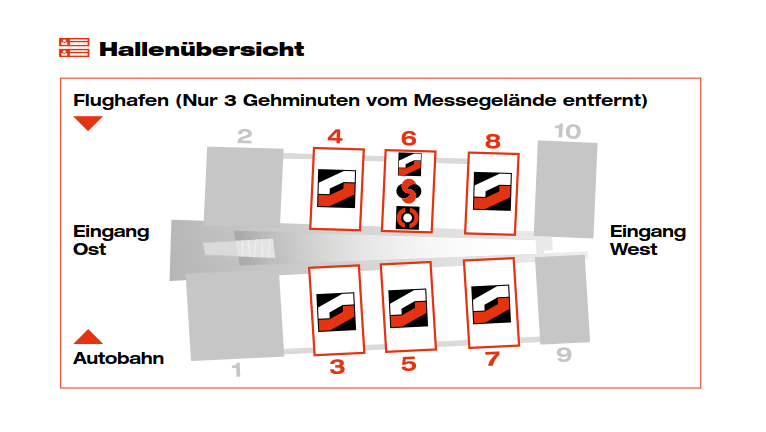 Hallenübersicht

Flughafen (Nur 3 Gehminuten vom Messegelände entfernt)

2
4
6
8
10

Eingang Ost

Eingang West

Autobahn

1
3
5
7
9